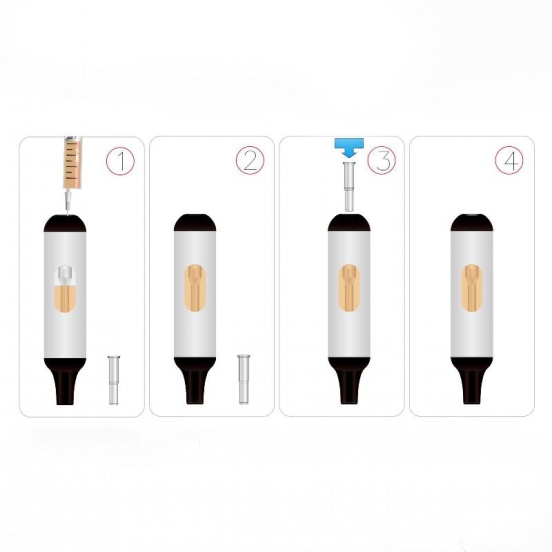 1

2

3

4