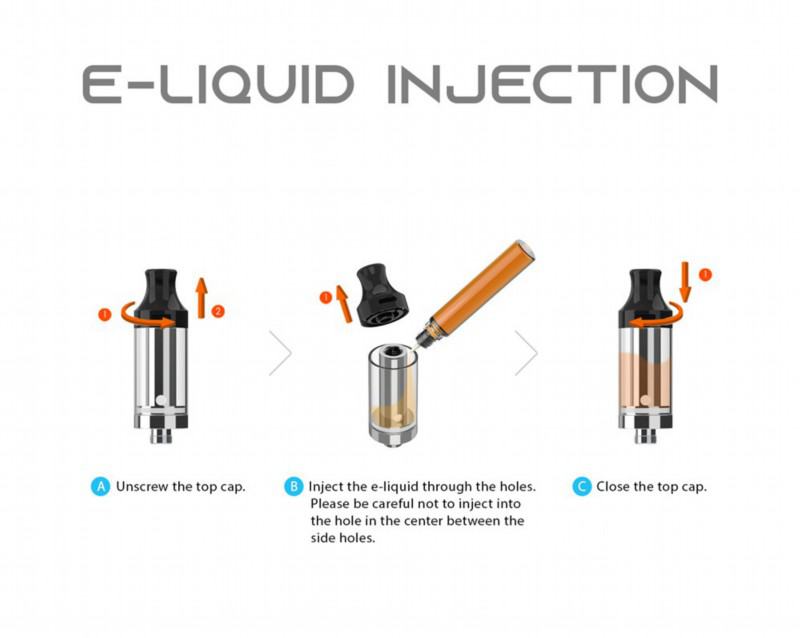 E-LIQUID INJECTION

1 2

1

1

A Unscrew the top cap.

B Inject the e-liquid through the holes. Please be careful not to inject into the hole in the center between the side holes.

C Close the top cap.