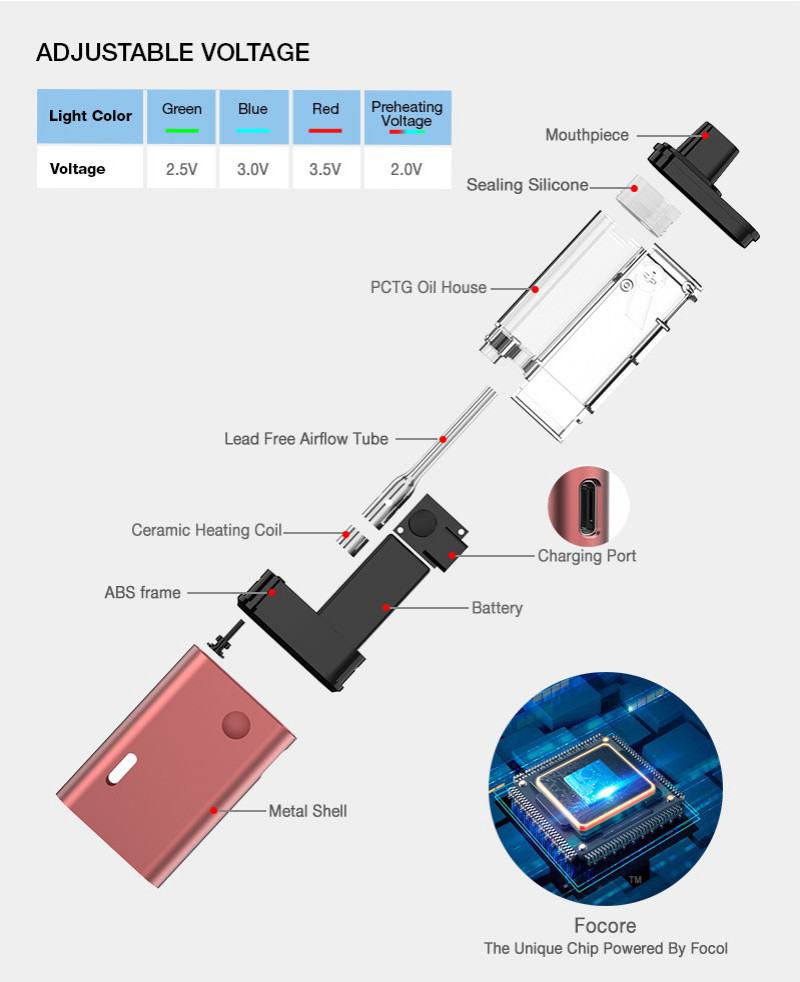 ADJUSTABLE VOLTAGE

| Light Color | Green | Blue | Red | Preheating Voltage |
|---|---|---|---|---|
| Voltage | 2.5V | 3.0V | 3.5V | 2.0V |

Mouthpiece

Sealing Silicone

PCTG Oil House

Lead Free Airflow Tube

Ceramic Heating Coil

Charging Port

ABS frame

Battery

Metal Shell

TM

Focore
The Unique Chip Powered By Focol