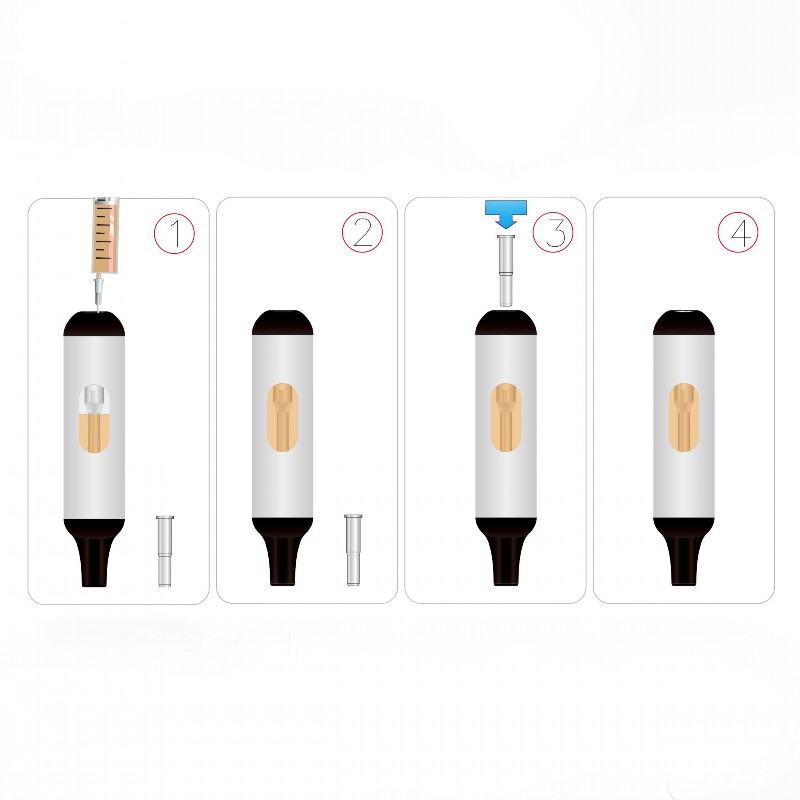 1

2

3

4