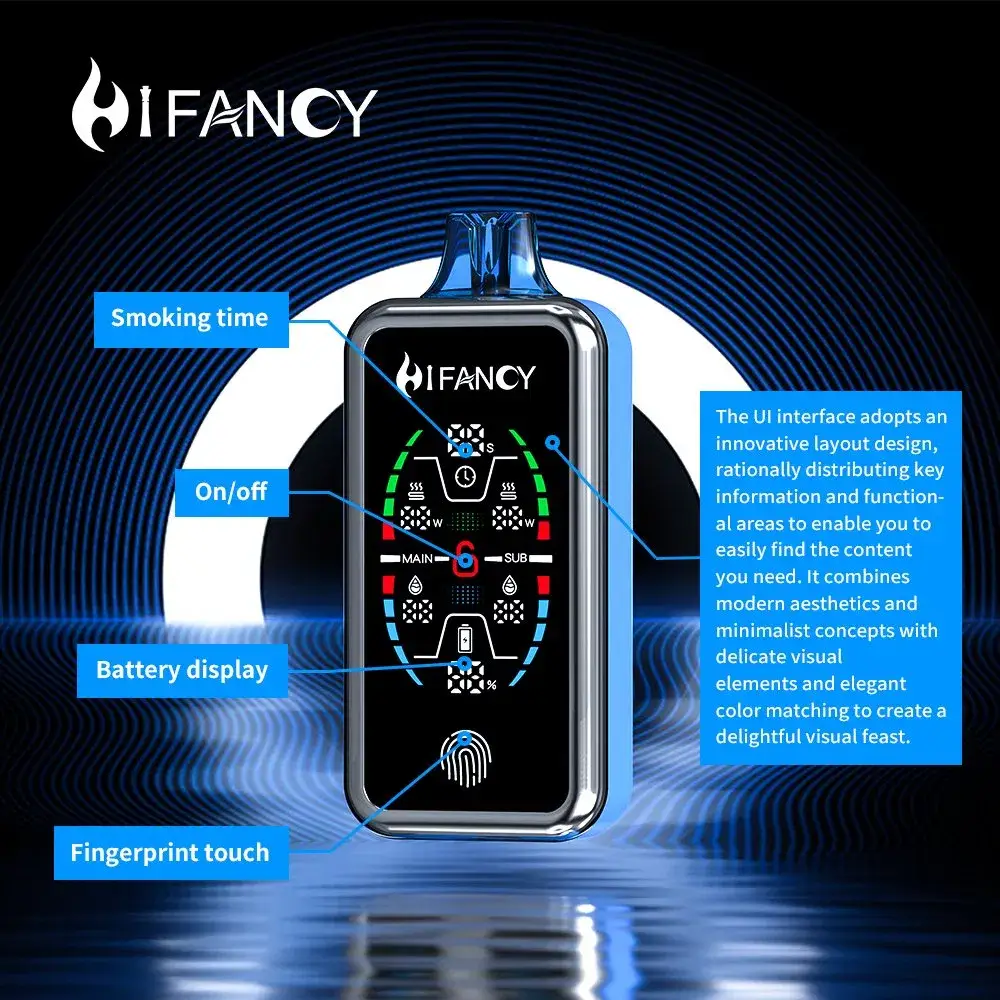 HIFANCY

Smoking time

On/off

Battery display

Fingerprint touch

HIFANCY

S

W

W

MAIN

SUB

%

The UI interface adopts an innovative layout design, rationally distributing key information and functional areas to enable you to easily find the content you need. It combines modern aesthetics and minimalist concepts with delicate visual elements and elegant color matching to create a delightful visual feast.