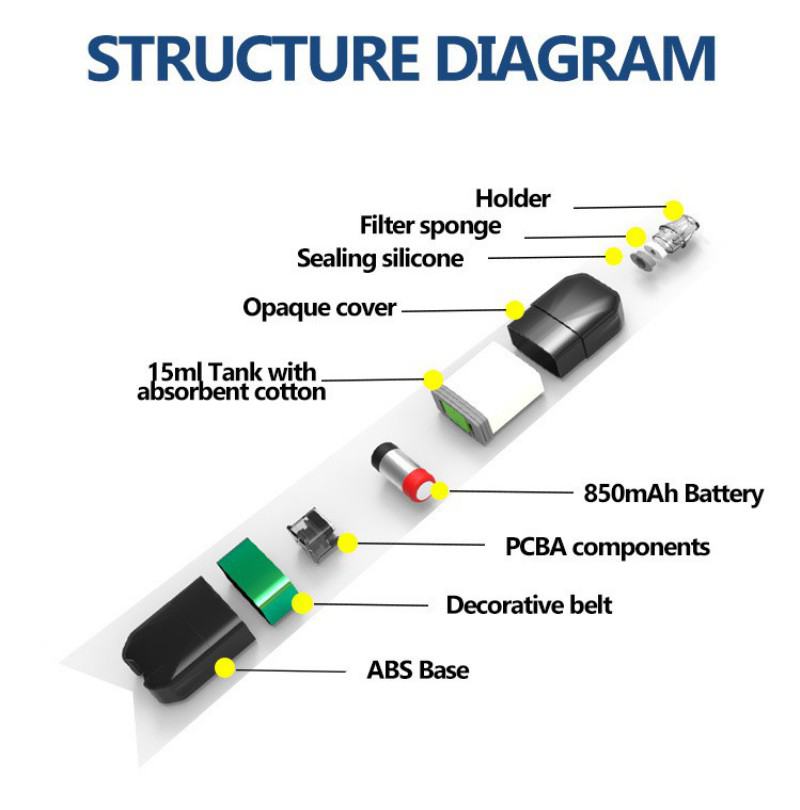 STRUCTURE DIAGRAM

Holder

Filter sponge

Sealing silicone

Opaque cover

15ml Tank with absorbent cotton

850mAh Battery

PCBA components

Decorative belt

ABS Base